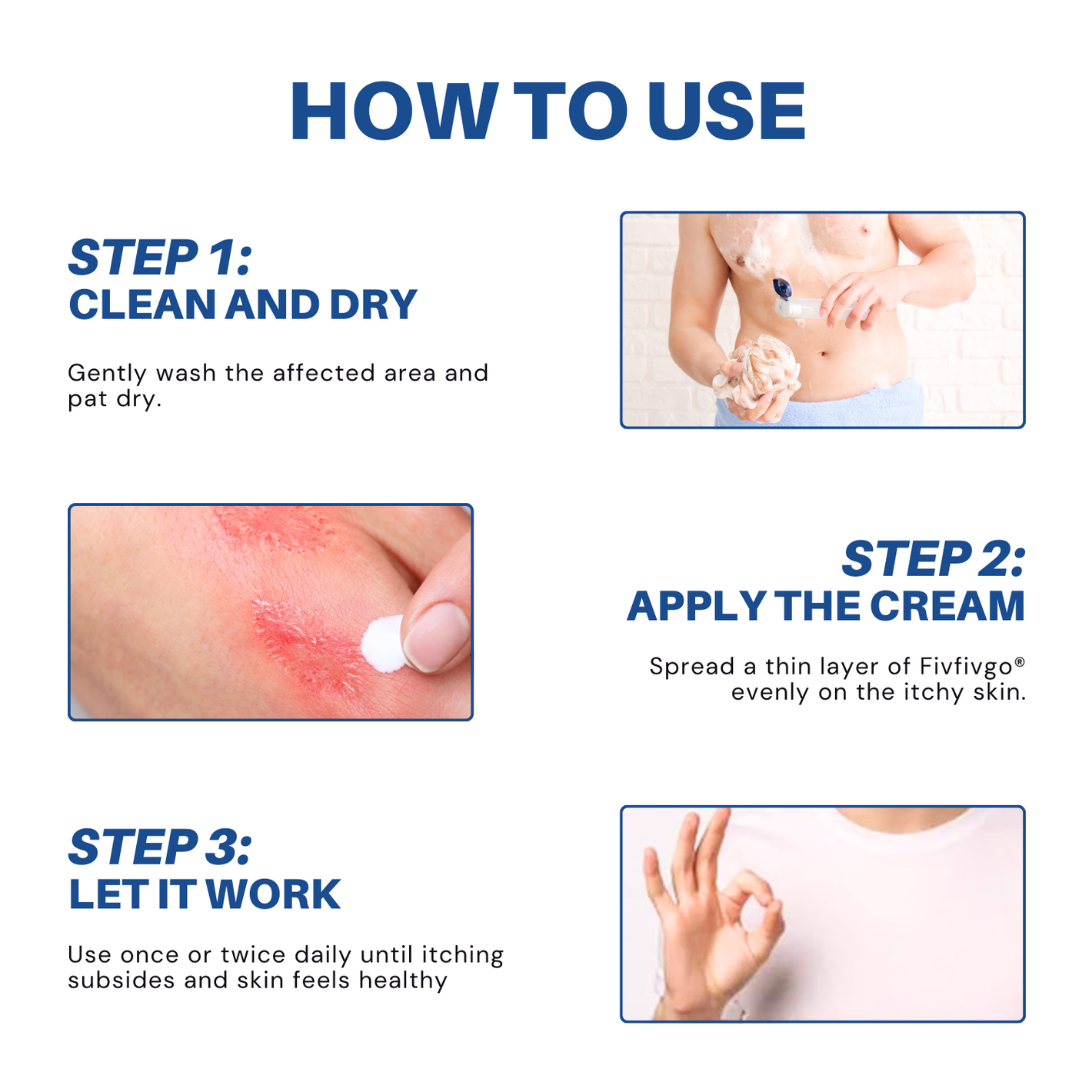 HOW TO USE

STEP 1:
CLEAN AND DRY

Gently wash the affected area and pat dry.

STEP 2:
APPLY THE CREAM

Spread a thin layer of Fivfivgo® evenly on the itchy skin.

STEP 3:
LET IT WORK

Use once or twice daily until itching subsides and skin feels healthy