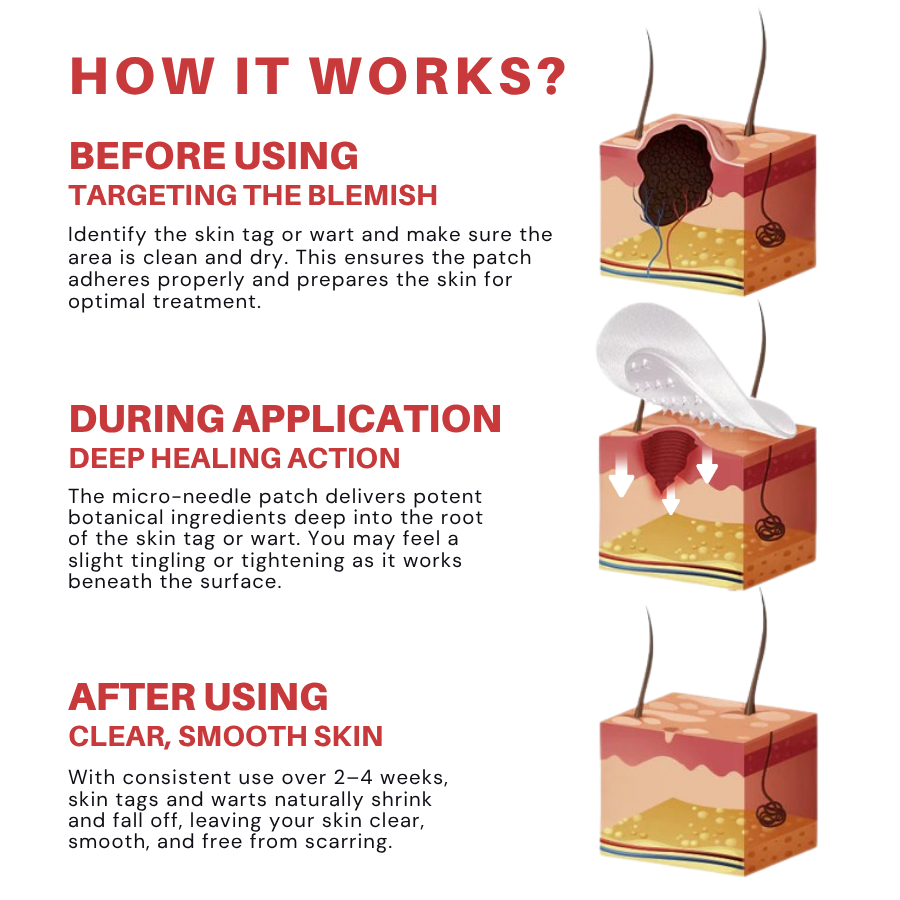 HOW IT WORKS?

BEFORE USING
TARGETING THE BLEMISH

Identify the skin tag or wart and make sure the area is clean and dry. This ensures the patch adheres properly and prepares the skin for optimal treatment.

DURING APPLICATION
DEEP HEALING ACTION

The micro-needle patch delivers potent botanical ingredients deep into the root of the skin tag or wart. You may feel a slight tingling or tightening as it works beneath the surface.

AFTER USING
CLEAR, SMOOTH SKIN

With consistent use over 2–4 weeks, skin tags and warts naturally shrink and fall off, leaving your skin clear, smooth, and free from scarring.